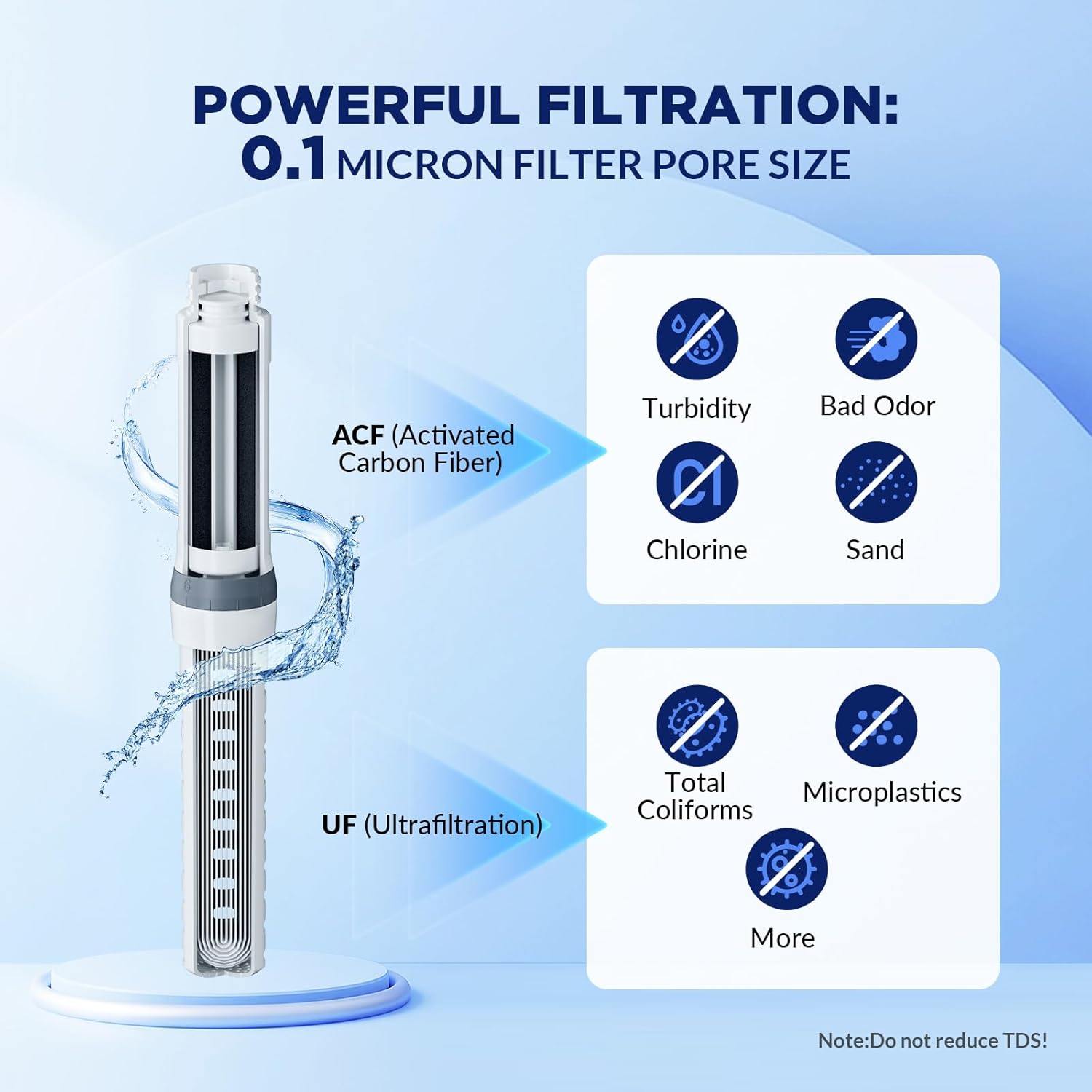 POWERFUL FILTRATION:
0.1 MICRON FILTER PORE SIZE

ACF (Activated Carbon Fiber)

Turbidity
Bad Odor
Chlorine
Sand

UF (Ultrafiltration)

Total Coliforms
Microplastics
More

Note:Do not reduce TDS!